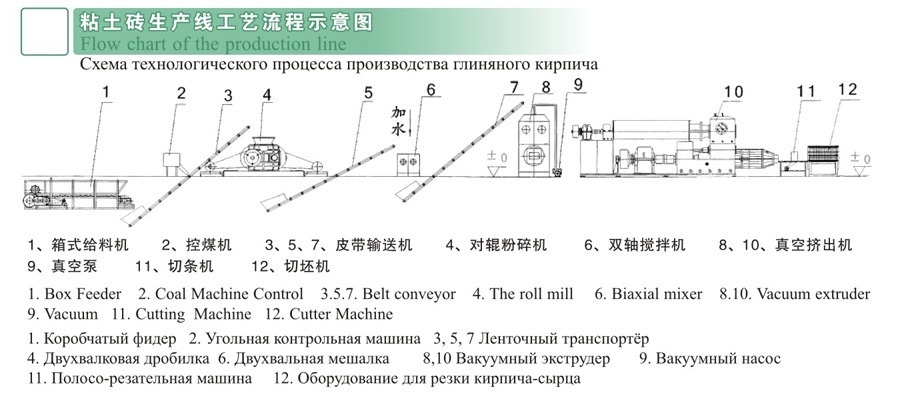 粘土砖生产线工艺流程示意图
Flow chart of the production line
Схема технологического процесса производства глиняного кирпича

1 2 3 4 5 6 7 8 9 10 11 12

加水

±0 ±0 ±0

1、箱式给料机　2、控煤机　3、5、7、皮带输送机　4、对辊粉碎机　6、双轴搅拌机　8、10、真空挤出机
9、真空泵　11、切条机　12、切坯机

1. Box Feeder　2. Coal Machine Control　3.5.7. Belt conveyor　4. The roll mill　6. Biaxial mixer　8.10. Vacuum extruder
9. Vacuum　11. Cutting Machine　12. Cutter Machine

1. Коробчатый фидер　2. Угольная контрольная машина　3, 5, 7 Ленточный транспортёр
4. Двухвалковая дробилка　6. Двухвальная мешалка　8,10 Вакуумный экструдер　9. Вакуумный насос
11. Полосо-резательная машина　12. Оборудование для резки кирпича-сырца